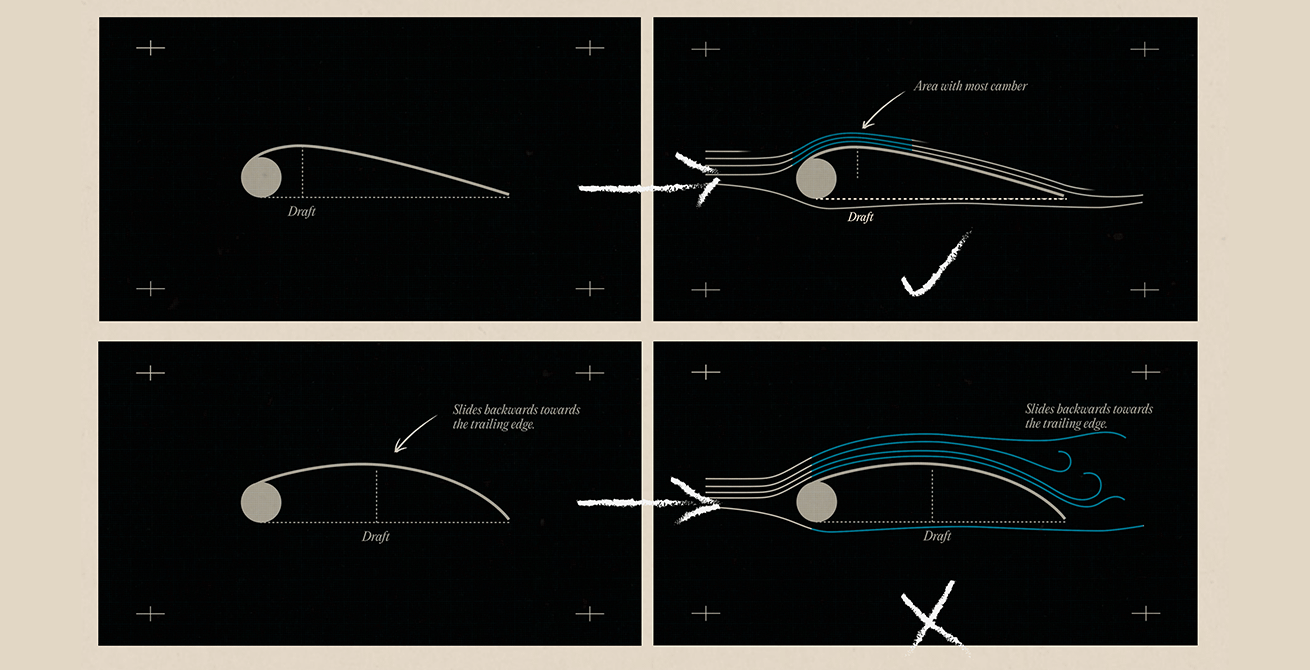 Draft

Area with most camber

Draft

Slides backwards towards the trailing edge.

Draft

Slides backwards towards the trailing edge.

Draft